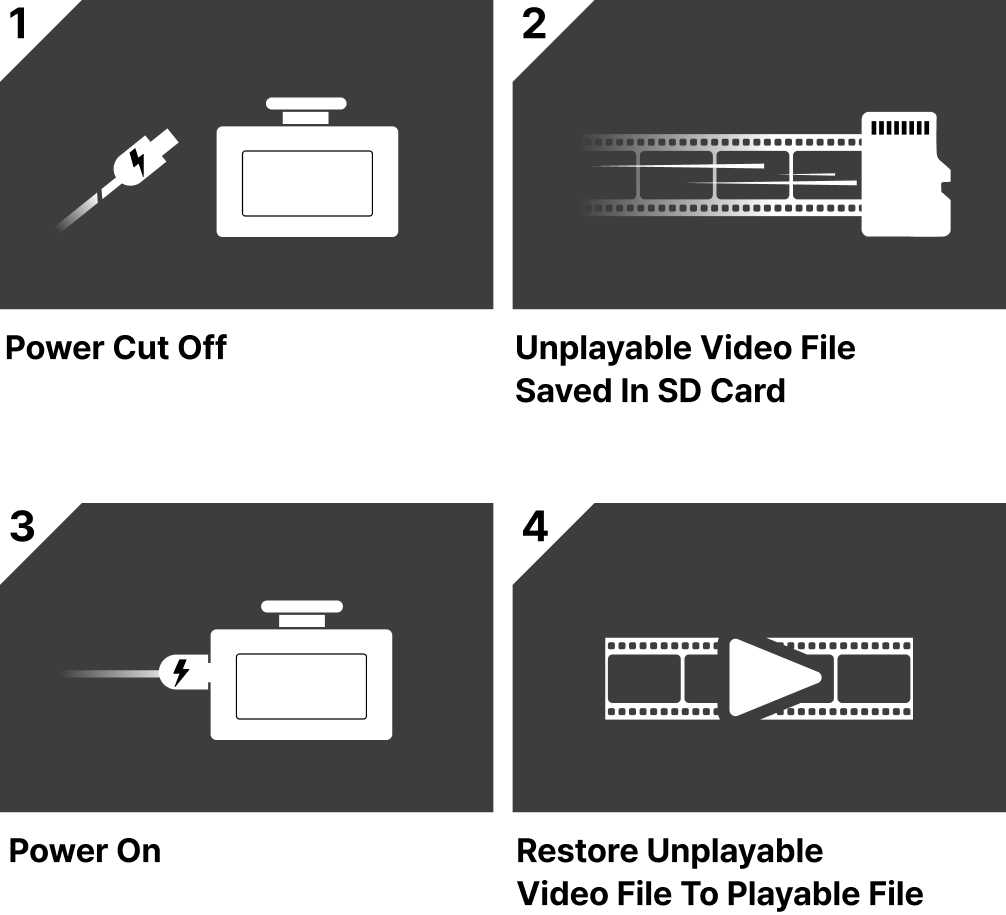 1

Power Cut Off

2

Unplayable Video File Saved In SD Card

3

Power On

4

Restore Unplayable Video File To Playable File